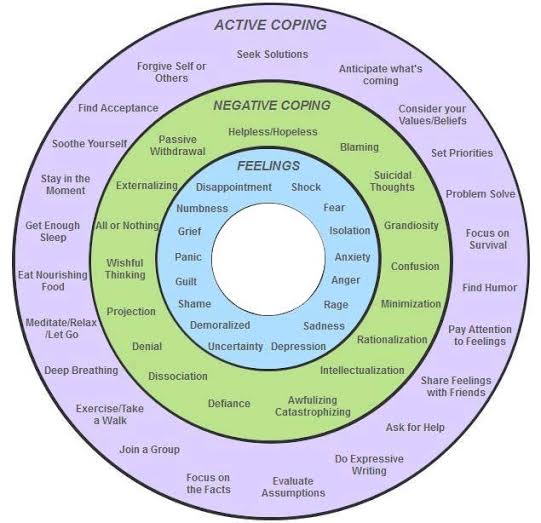 ACTIVE COPING

Seek Solutions

Anticipate what's coming

Consider your Values/Beliefs

Set Priorities

Problem Solve

Focus on Survival

Find Humor

Pay Attention to Feelings

Share Feelings with Friends

Ask for Help

Do Expressive Writing

Evaluate Assumptions

Focus on the Facts

Join a Group

Exercise/Take a Walk

Deep Breathing

Meditate/Relax /Let Go

Eat Nourishing Food

Get Enough Sleep

Stay in the Moment

Soothe Yourself

Find Acceptance

Forgive Self or Others

NEGATIVE COPING

Helpless/Hopeless

Blaming

Suicidal Thoughts

Grandiosity

Confusion

Minimization

Rationalization

Intellectualization

Awfulizing Catastrophizing

Defiance

Dissociation

Denial

Projection

Wishful Thinking

All or Nothing

Externalizing

Passive Withdrawal

FEELINGS

Disappointment

Shock

Fear

Isolation

Anxiety

Anger

Rage

Sadness

Depression

Uncertainty

Demoralized

Shame

Guilt

Panic

Grief

Numbness